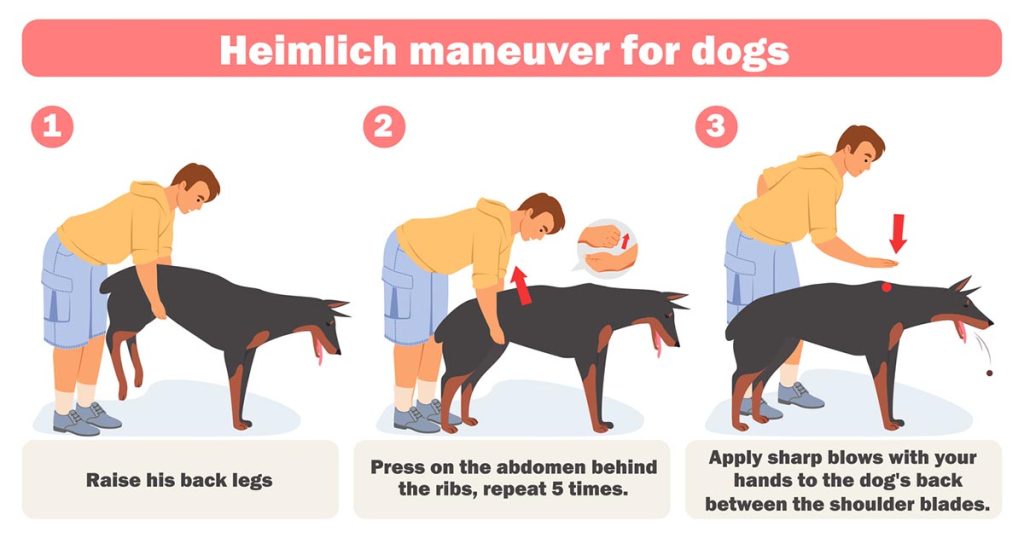 Heimlich maneuver for dogs

1

Raise his back legs

2

Press on the abdomen behind the ribs, repeat 5 times.

3

Apply sharp blows with your hands to the dog's back between the shoulder blades.